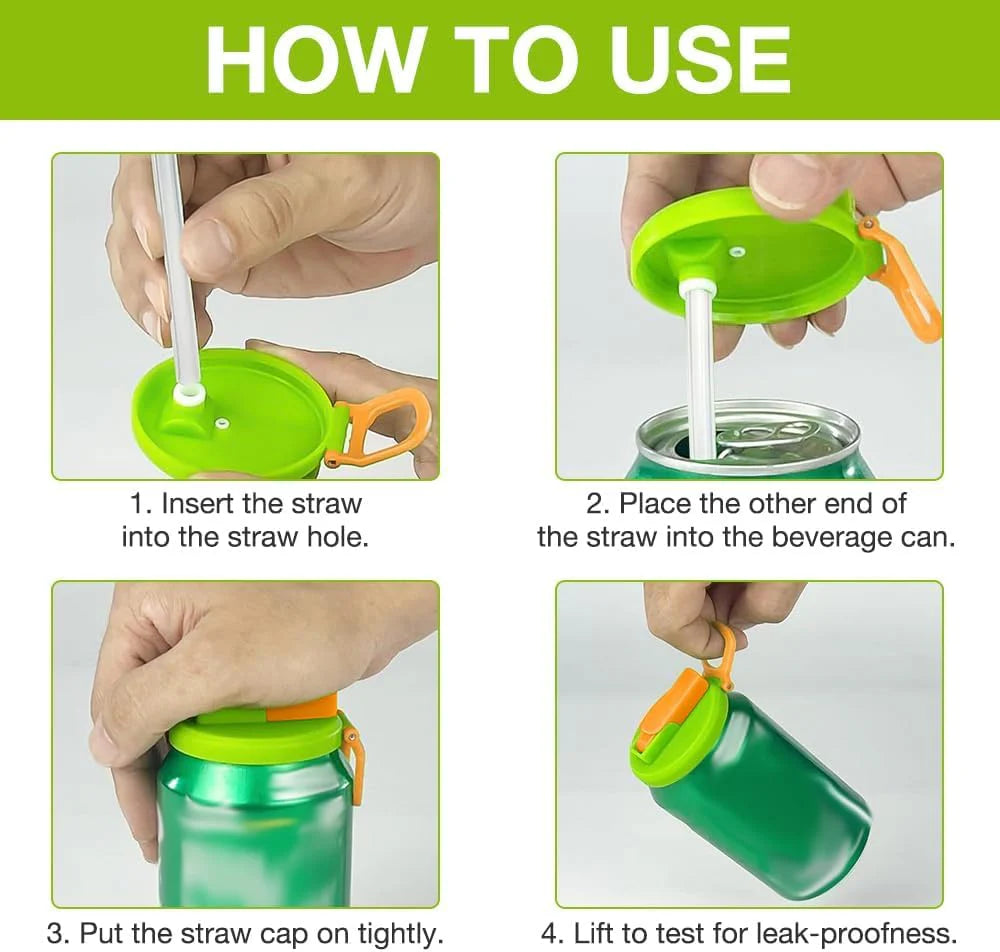 HOW TO USE

1. Insert the straw into the straw hole.

2. Place the other end of the straw into the beverage can.

3. Put the straw cap on tightly.

4. Lift to test for leak-proofness.